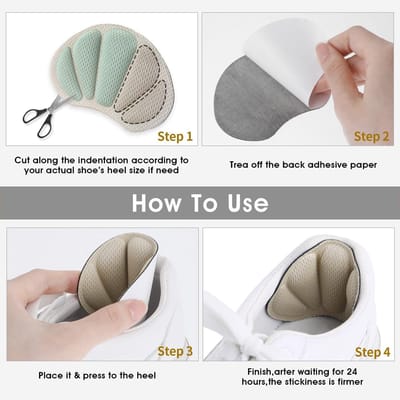 Step 1

Cut along the indentation according to your actual shoe's heel size if need

Step 2

Trea off the back adhesive paper

How To Use

Step 3

Place it & press to the heel

Step 4

Finish,arter waiting for 24 hours,the stickiness is firmer