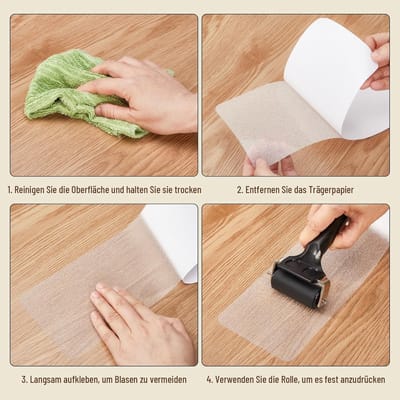 1. Reinigen Sie die Oberfläche und halten Sie sie trocken

2. Entfernen Sie das Trägerpapier

3. Langsam aufkleben, um Blasen zu vermeiden

4. Verwenden Sie die Rolle, um es fest anzudrücken