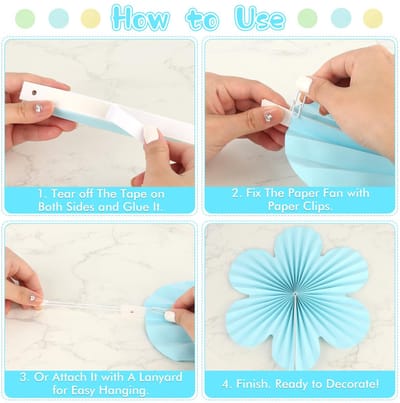 How to Use

1. Tear off The Tape on Both Sides and Glue It.

2. Fix The Paper Fan with Paper Clips.

3. Or Attach It with A Lanyard for Easy Hanging.

.4. Finish. Ready to Decorate!