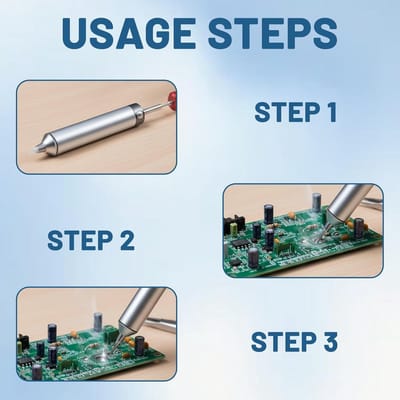 USAGE STEPS

STEP 1

STEP 2

STEP 3