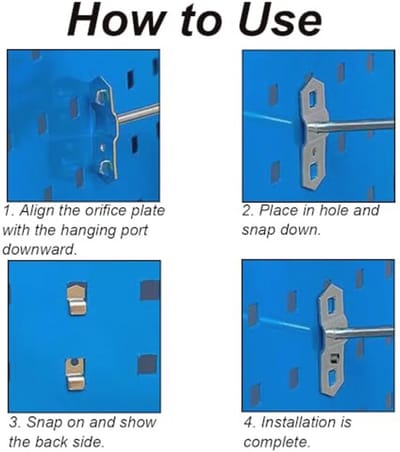 How to Use

1. Align the orifice plate with the hanging port downward.

2. Place in hole and snap down.

3. Snap on and show the back side.

4. Installation is complete.