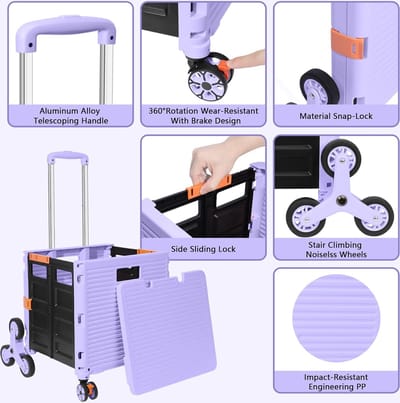 Aluminum Alloy Telescoping Handle

360°Rotation Wear-Resistant With Brake Design

Material Snap-Lock

Side Sliding Lock

Stair Climbing Noiselss Wheels

Impact-Resistant Engineering PP