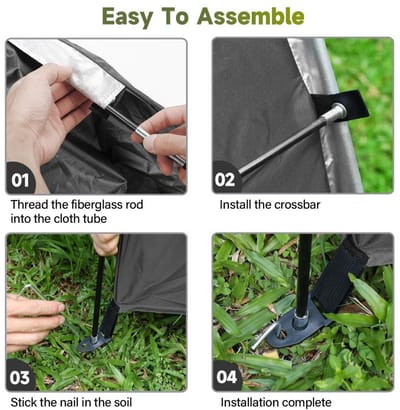 Easy To Assemble

01

Thread the fiberglass rod into the cloth tube

02

Install the crossbar

03

Stick the nail in the soil

04

Installation complete