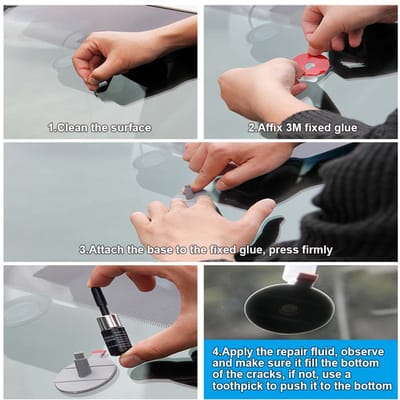 1.Clean the surface

2.Affix 3M fixed glue

3.Attach the base to the fixed glue, press firmly

4.Apply the repair fluid, observe and make sure it fill the bottom of the cracks, if not, use a toothpick to push it to the bottom