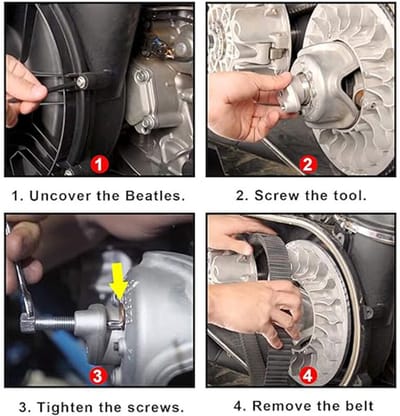 1

2

1. Uncover the Beatles.

2. Screw the tool.

3

4

3. Tighten the screws.

4. Remove the belt