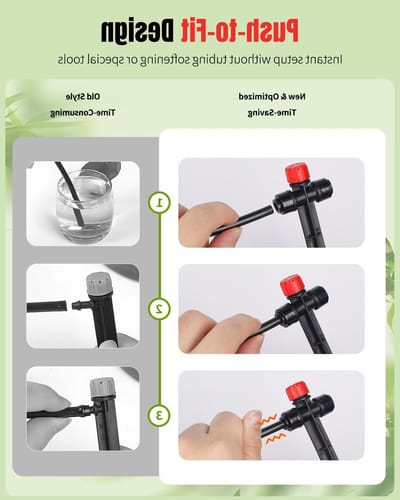 Push-to-Fit Design
Instant setup without tubing softening or special tools

Old Style
Time-Consuming

New & Optimized
Time-Saving

1

2

3