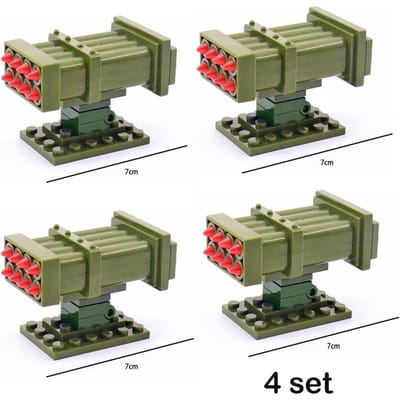 7cm

7cm

7cm

7cm

4 set