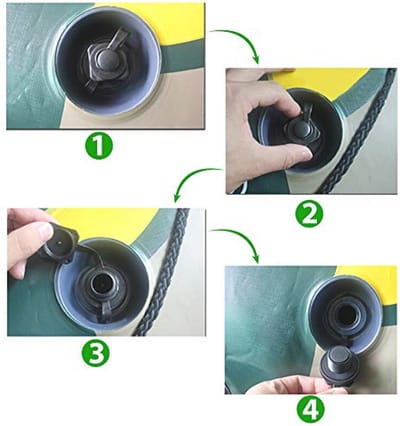 1

2

3

4