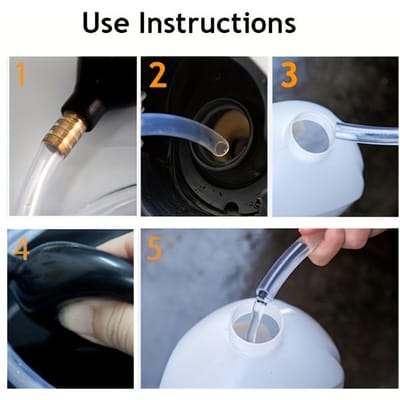 Use Instructions

1

2

3

4

5