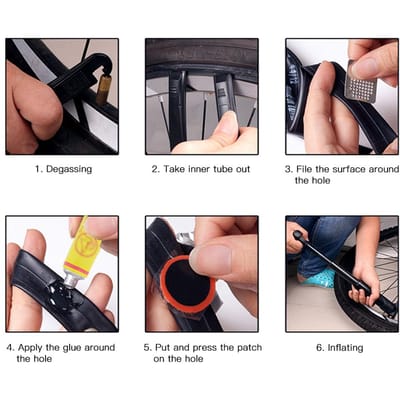 1. Degassing

2. Take inner tube out

3. File the surface around the hole

4. Apply the glue around the hole

5. Put and press the patch on the hole

6. Inflating