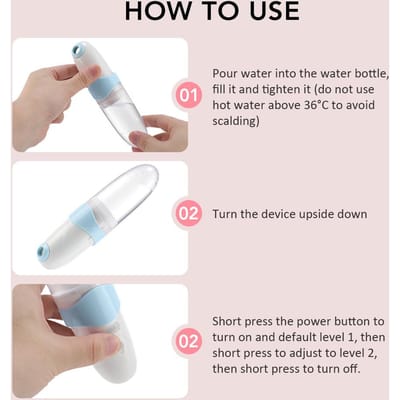 HOW TO USE

01 Pour water into the water bottle, fill it and tighten it (do not use hot water above 36°C to avoid scalding)

02 Turn the device upside down

02 Short press the power button to turn on and default level 1, then short press to adjust to level 2, then short press to turn off.