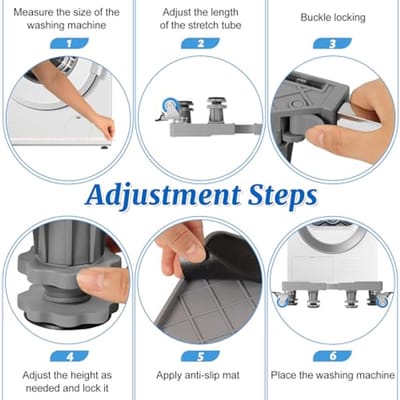 Measure the size of the washing machine

1

Adjust the length of the stretch tube

2

Buckle locking

3

Adjustment Steps

4

Adjust the height as needed and lock it

5

Apply anti-slip mat

6

Place the washing machine