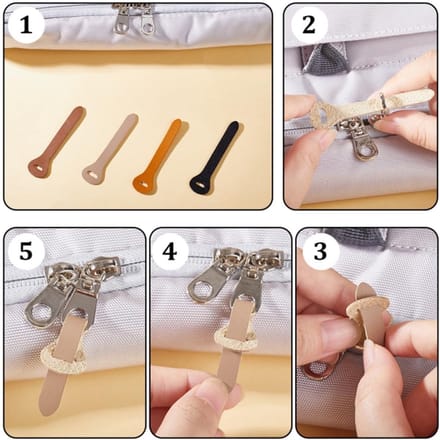 1

2

5

4

3