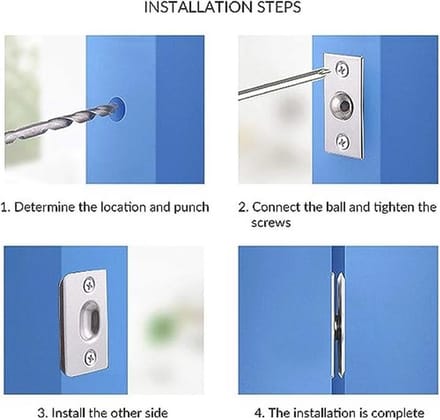 INSTALLATION STEPS

1. Determine the location and punch

2. Connect the ball and tighten the screws

3. Install the other side

4. The installation is complete