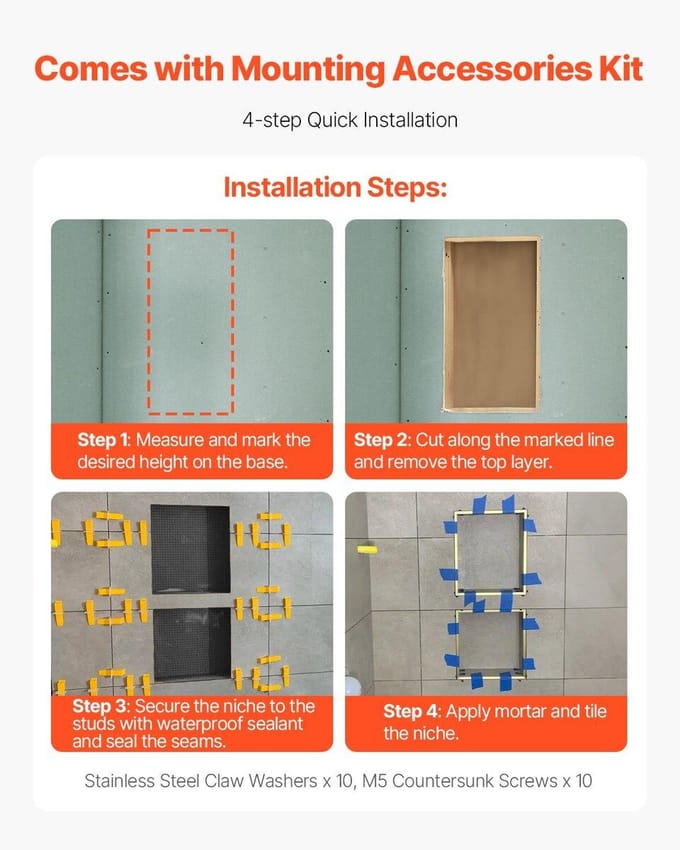 Comes with Mounting Accessories Kit

4-step Quick Installation

Installation Steps:

Step 1: Measure and mark the desired height on the base.

Step 2: Cut along the marked line and remove the top layer.

Step 3: Secure the niche to the studs with waterproof sealant and seal the seams.

Step 4: Apply mortar and tile the niche.

Stainless Steel Claw Washers x 10, M5 Countersunk Screws x 10