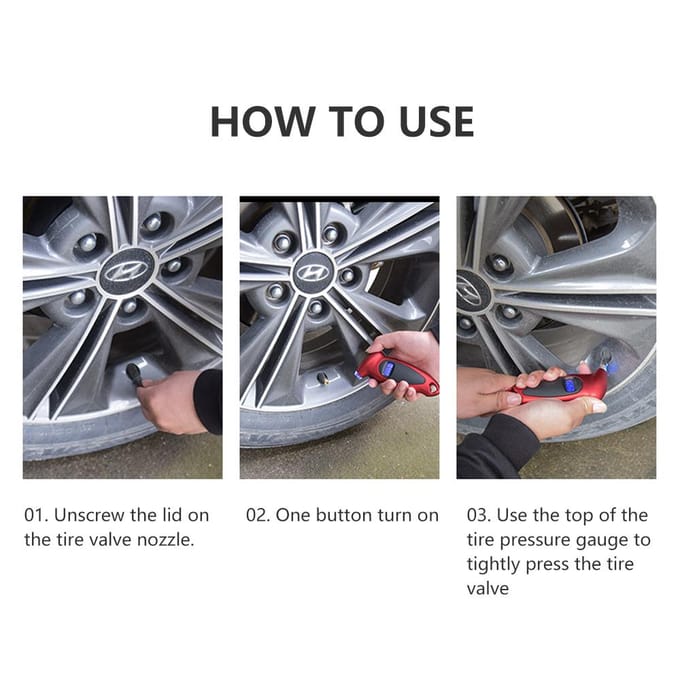 HOW TO USE

01. Unscrew the lid on the tire valve nozzle.

02. One button turn on

03. Use the top of the tire pressure gauge to tightly press the tire valve