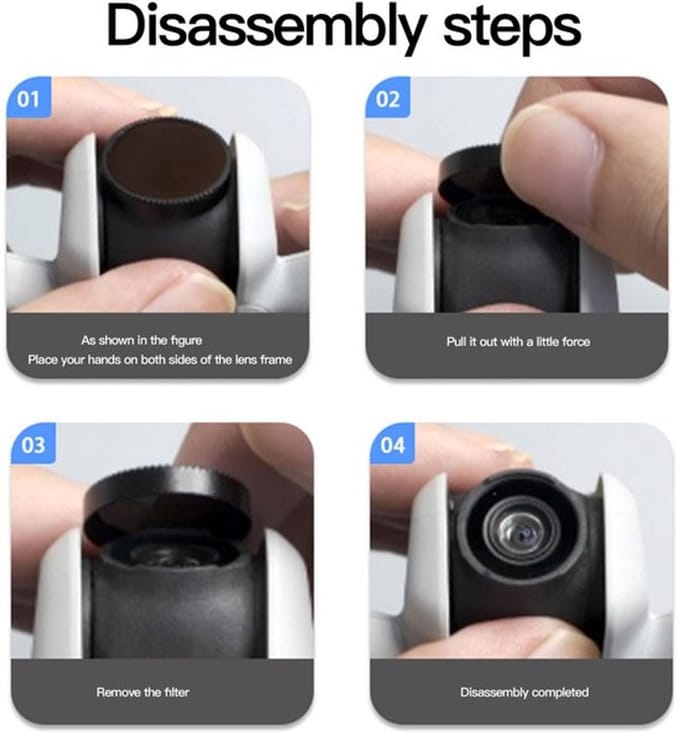 Disassembly steps

01

As shown in the figure
Place your hands on both sides of the lens frame

02

Pull it out with a little force

03

Remove the filter

04

Disassembly completed