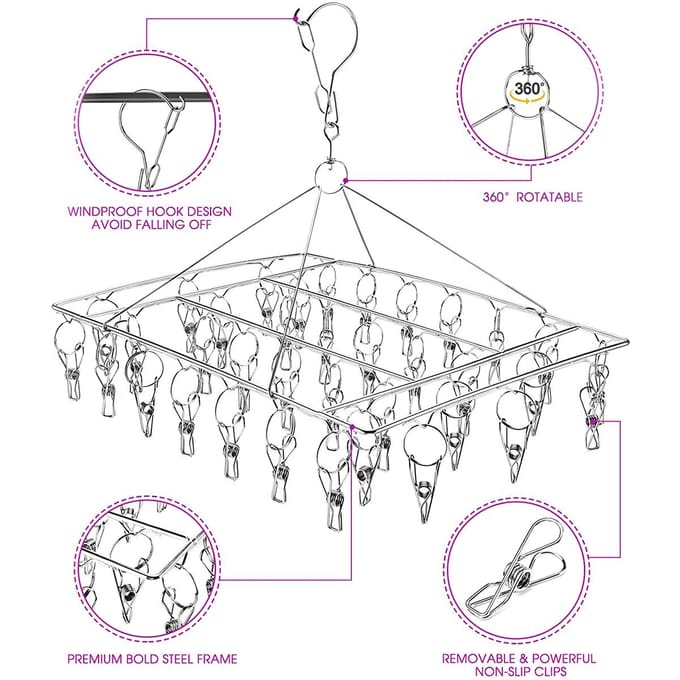 360°

WINDPROOF HOOK DESIGN
AVOID FALLING OFF

360° ROTATABLE

PREMIUM BOLD STEEL FRAME

REMOVABLE & POWERFUL
NON-SLIP CLIPS