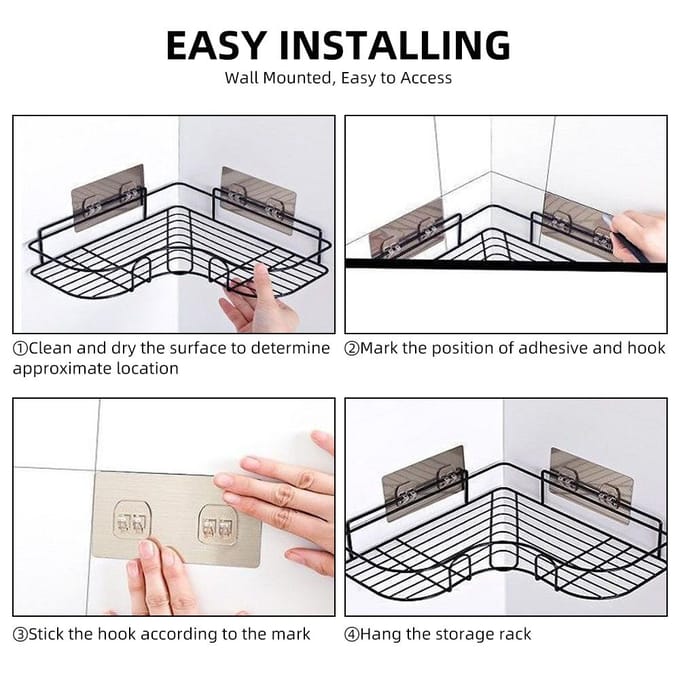 EASY INSTALLING
Wall Mounted, Easy to Access

①Clean and dry the surface to determine approximate location

②Mark the position of adhesive and hook

③Stick the hook according to the mark

④Hang the storage rack