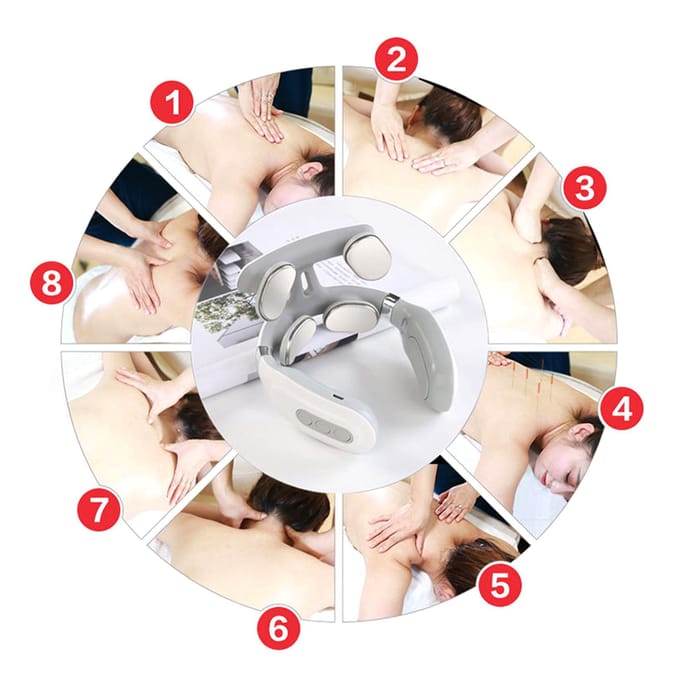 1
2
3
4
5
6
7
8