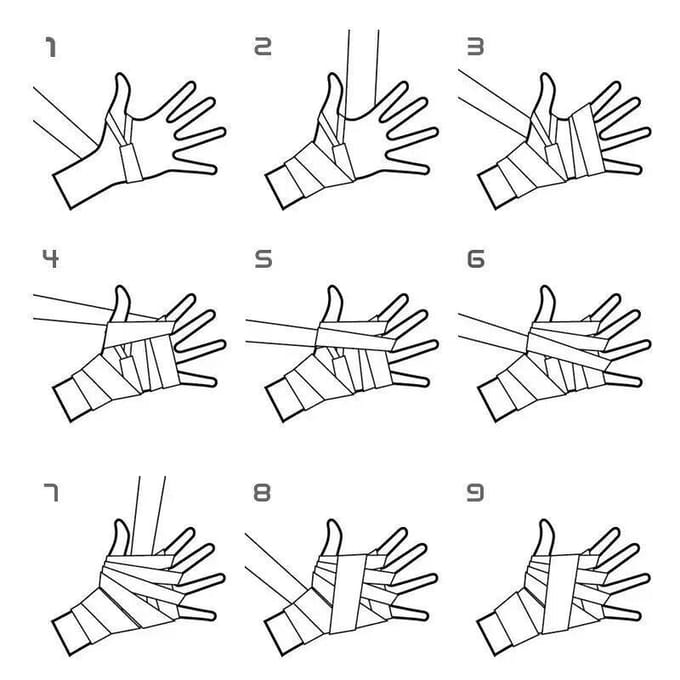 1

2

3

4

5

6

7

8

9