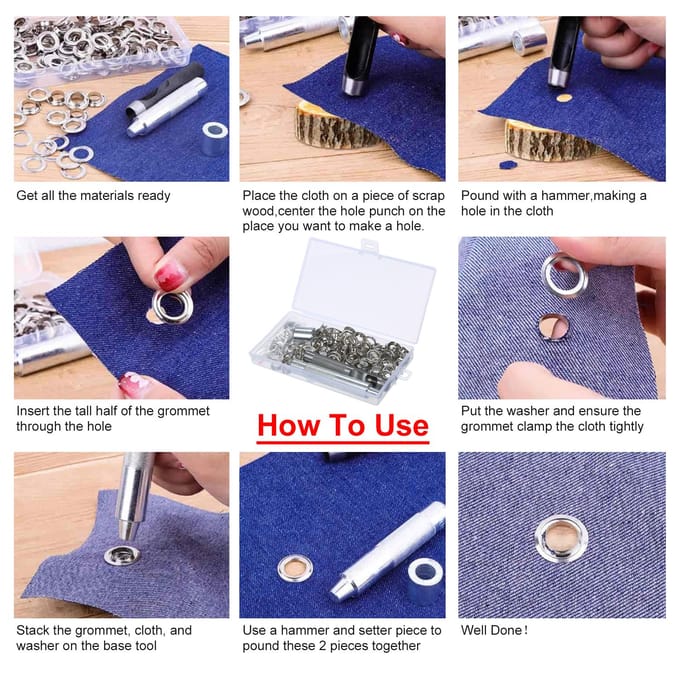 Get all the materials ready

Place the cloth on a piece of scrap wood,center the hole punch on the place you want to make a hole.

Pound with a hammer,making a hole in the cloth

Insert the tall half of the grommet through the hole

How To Use

Put the washer and ensure the grommet clamp the cloth tightly

Stack the grommet, cloth, and washer on the base tool

Use a hammer and setter piece to pound these 2 pieces together

Well Done!